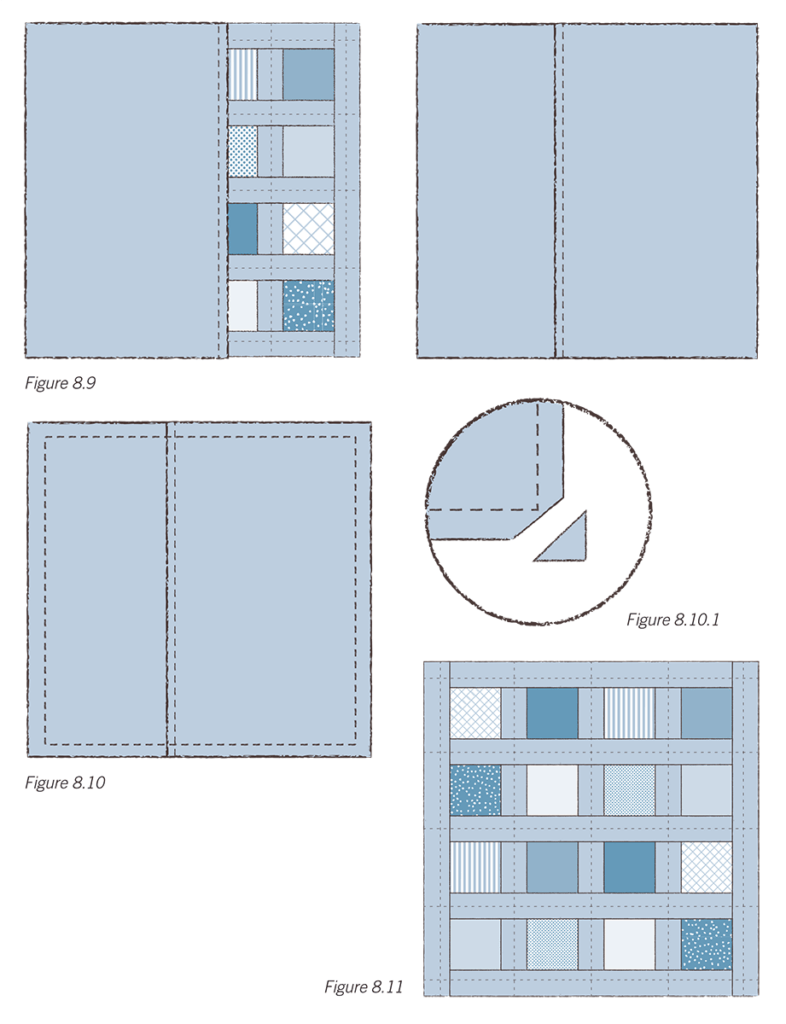 Figure 8.9

Figure 8.10

Figure 8.10.1

Figure 8.11